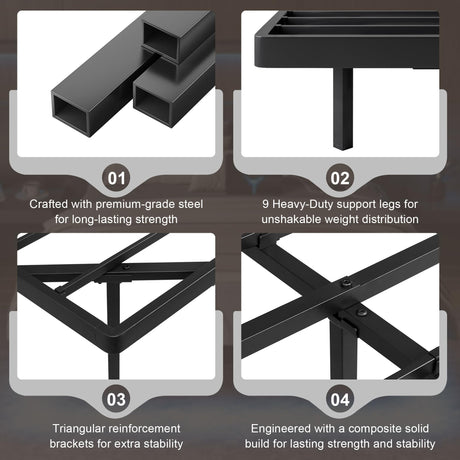 01

Crafted with premium-grade steel for long-lasting strength

02

9 Heavy-Duty support legs for unshakable weight distribution

03

Triangular reinforcement brackets for extra stability

04

Engineered with a composite solid build for lasting strength and stability