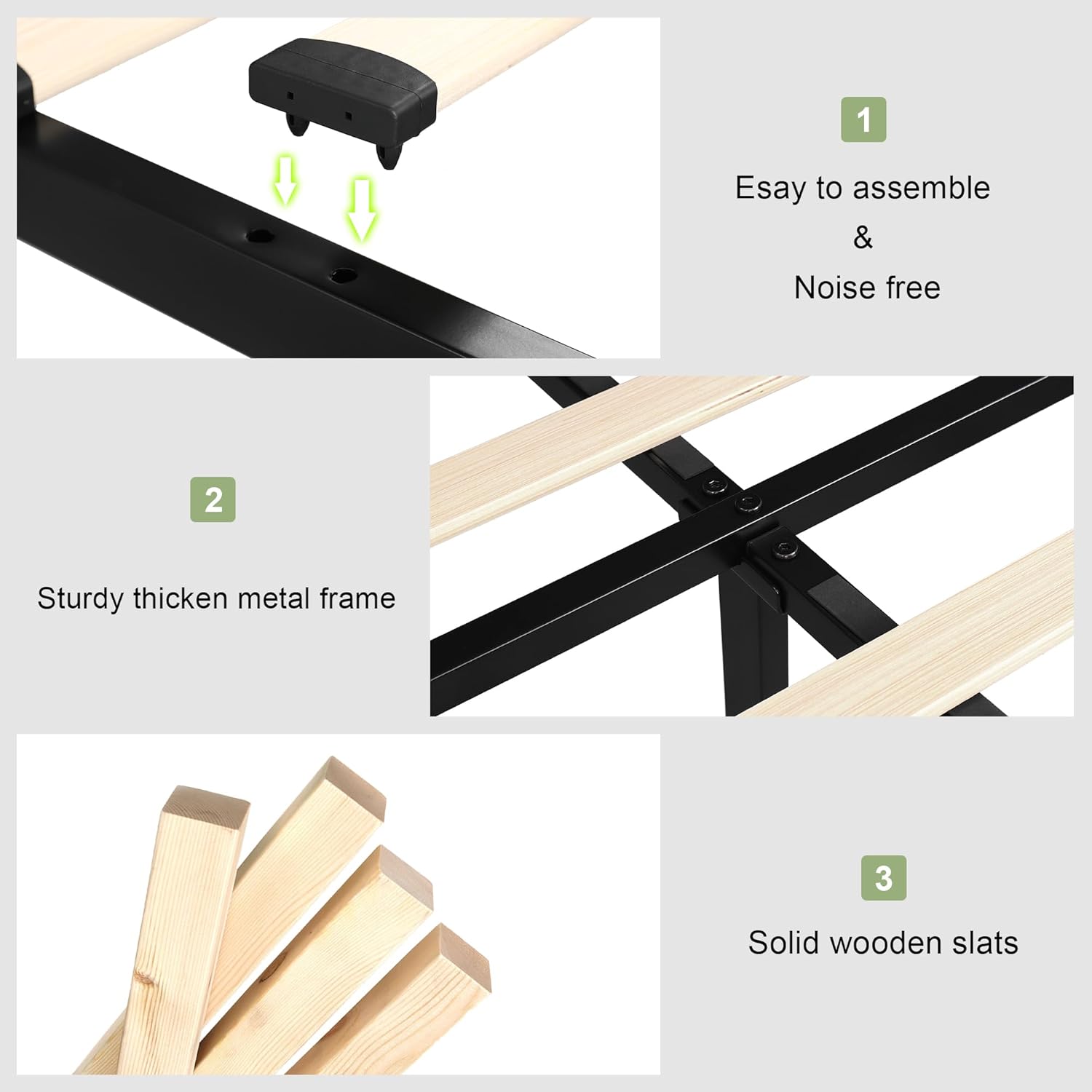 1

Esay to assemble

&

Noise free

2

Sturdy thicken metal frame

3

Solid wooden slats